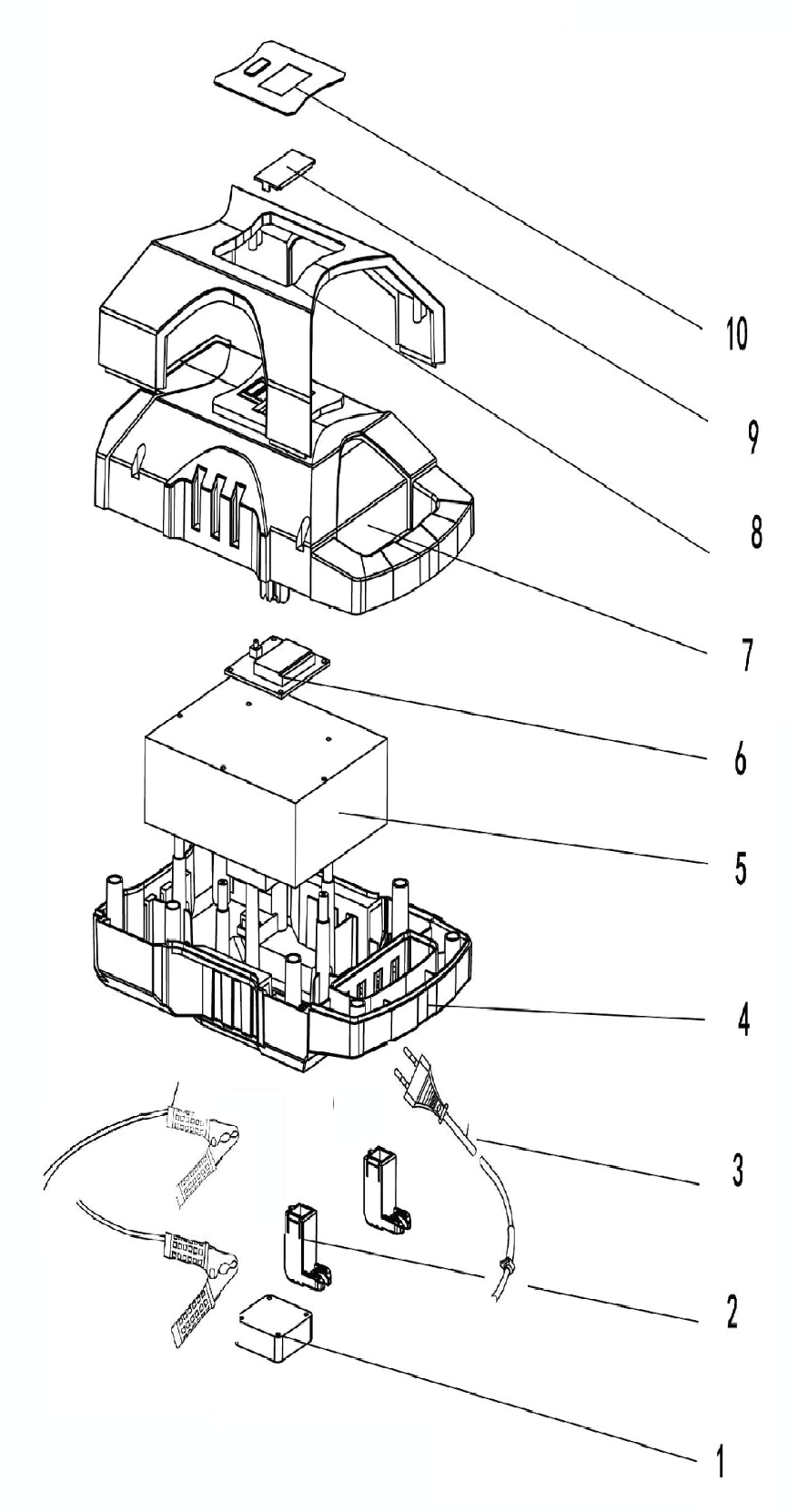 10
9
8
7
6
5
4
3
2
1