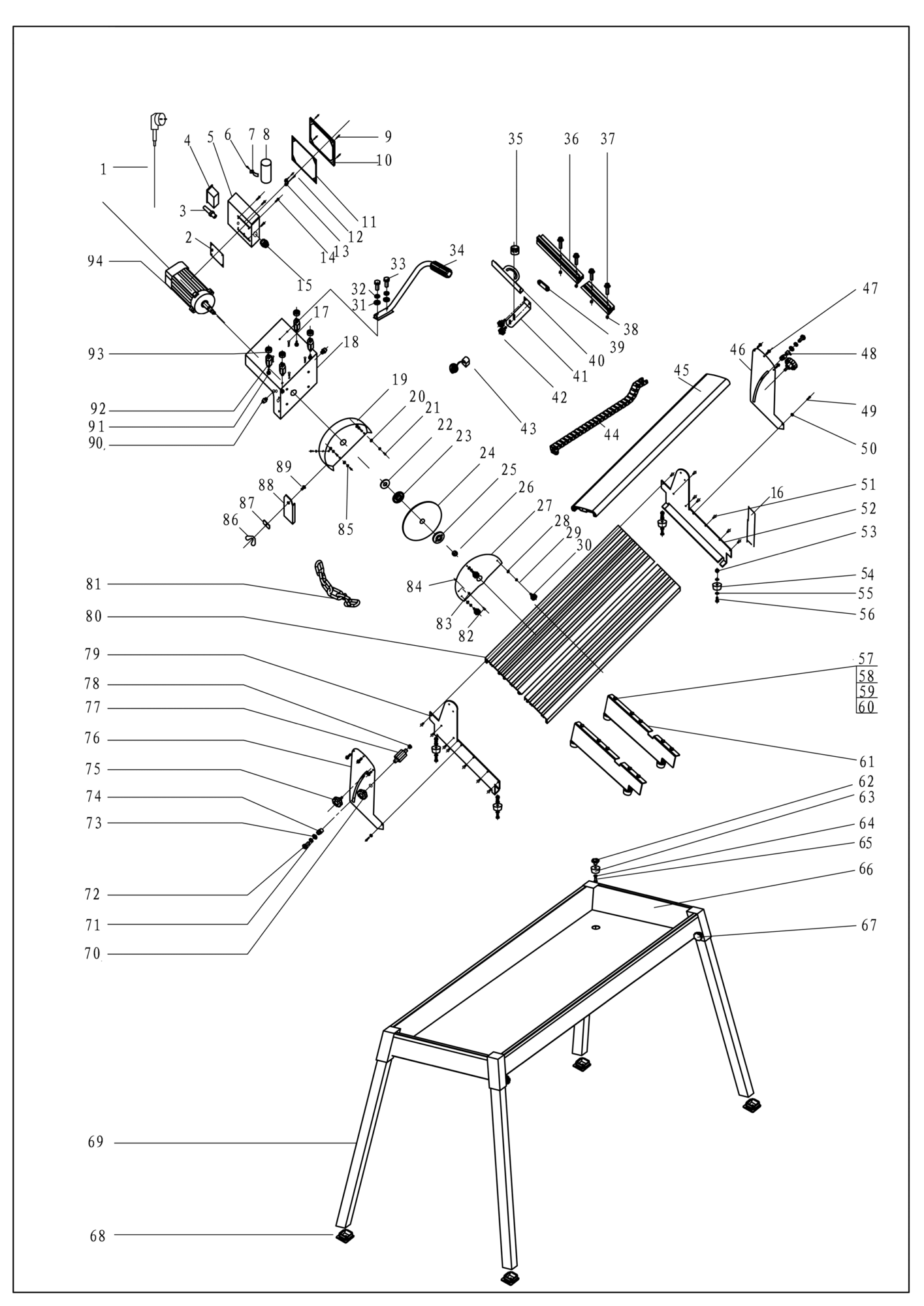 1
2
3
4
5
6
7
8
9
10
11
12
13
14
15
16
17
18
19
20
21
22
23
24
25
26
27
28
29
30
31
32
33
34
35
36
37
38
39
40
41
42
43
44
45
46
47
48
49
50
51
52
53
54
55
56
57
58
59
60
61
62
63
64
65
66
67
68
69
70
71
72
73
74
75
76
77
78
79
80
81
82
83
84
85
86
87
88
89
90
91
92
93
94