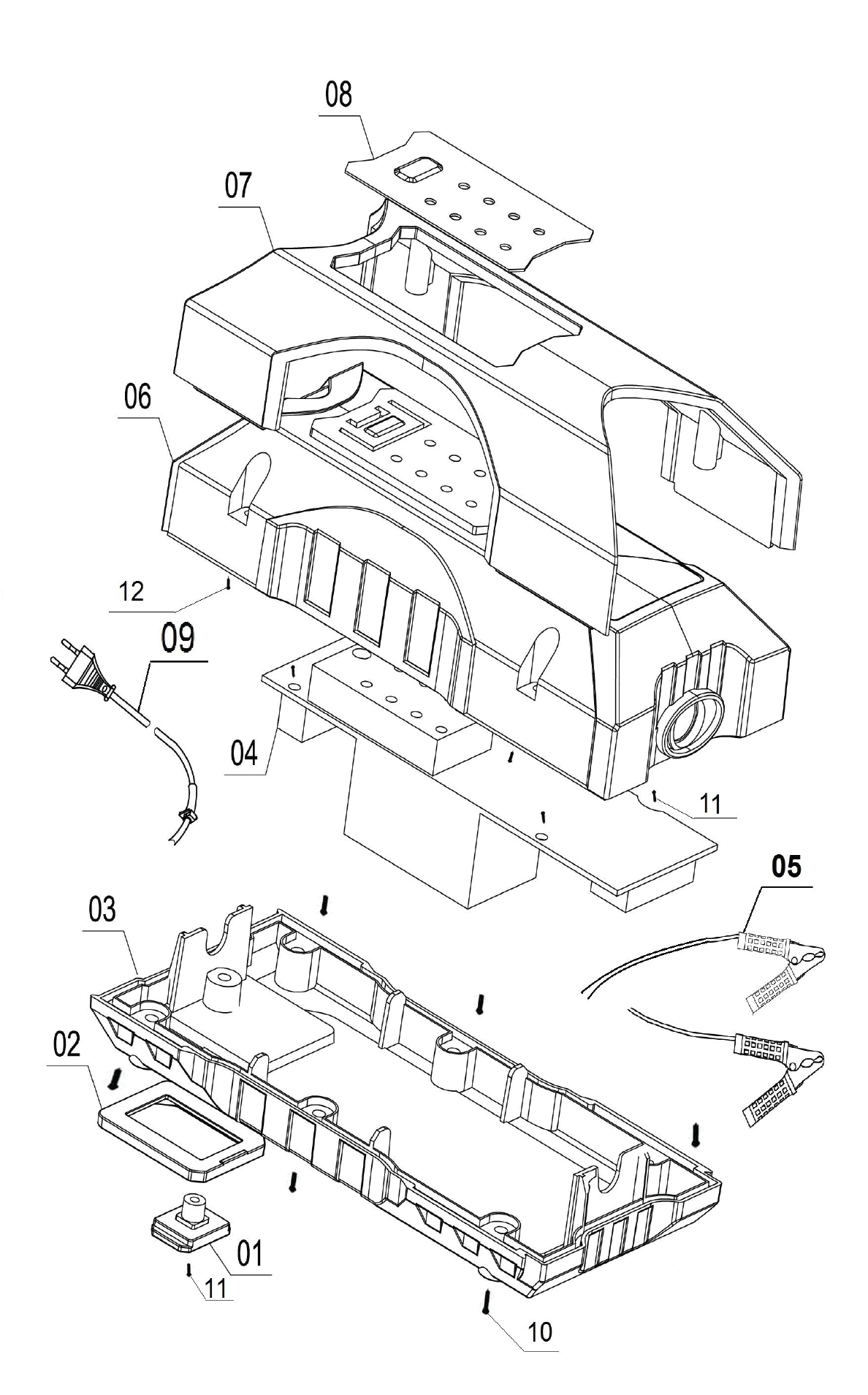 08

07

06

12

09

04

11

05

03

02

01

11

10