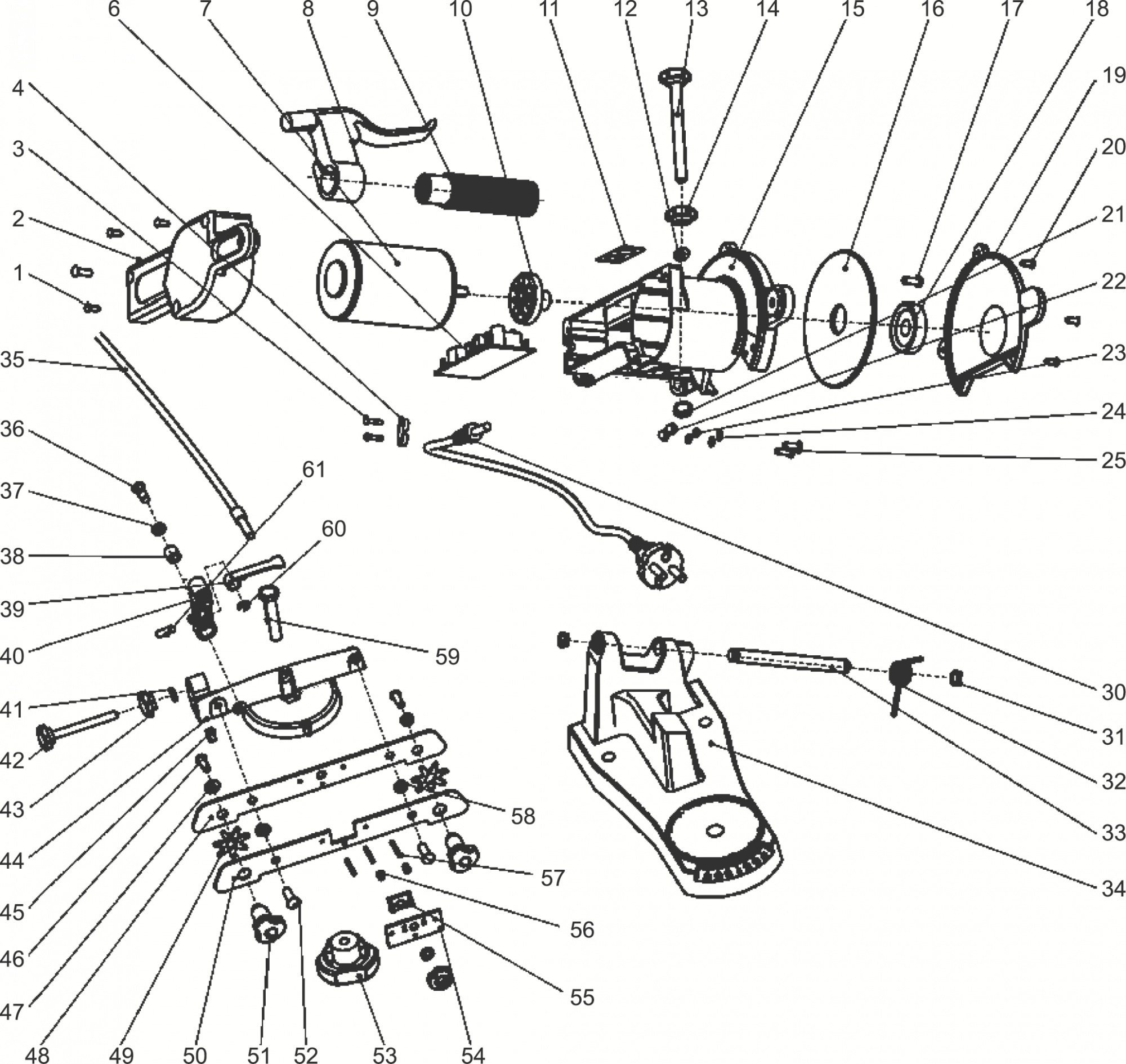 6 7 8 9 10 11 12 13 14 15 16 17 18

4
3
2
1
19
20
21
22
23
24
25
35
36
37
38
39
40
61
60
59
30
31
32
33
34
41
42
43
44
45
46
47
58
57
56
55
48 49 50 51 52 53 54