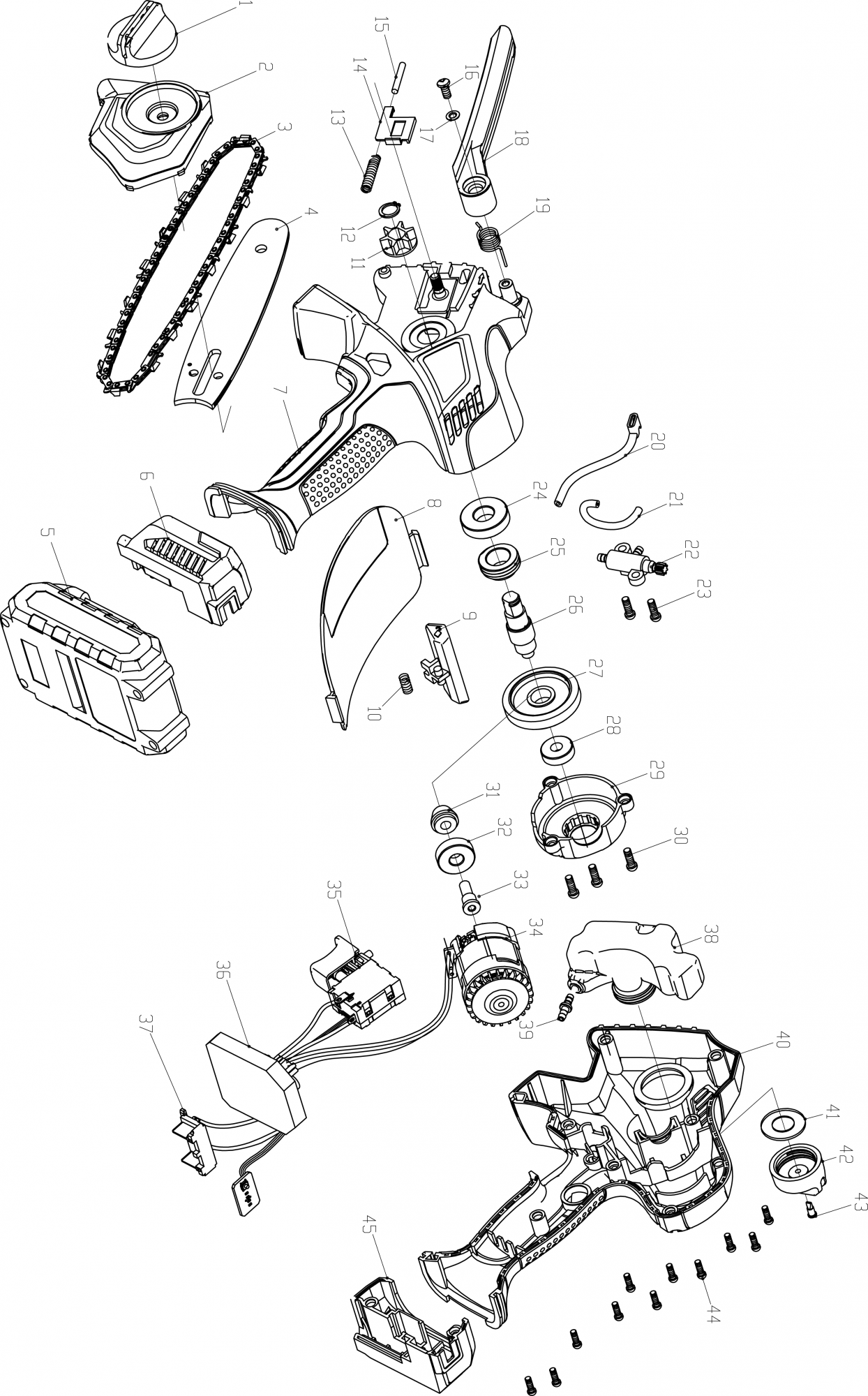 1
2
3
4
5
6
7
8
9
10
11
12
13
14
15
16
17
18
19
20
21
22
23
24
25
26
27
28
29
30
31
32
33
34
35
36
37
38
39
40
41
42
43
44
45