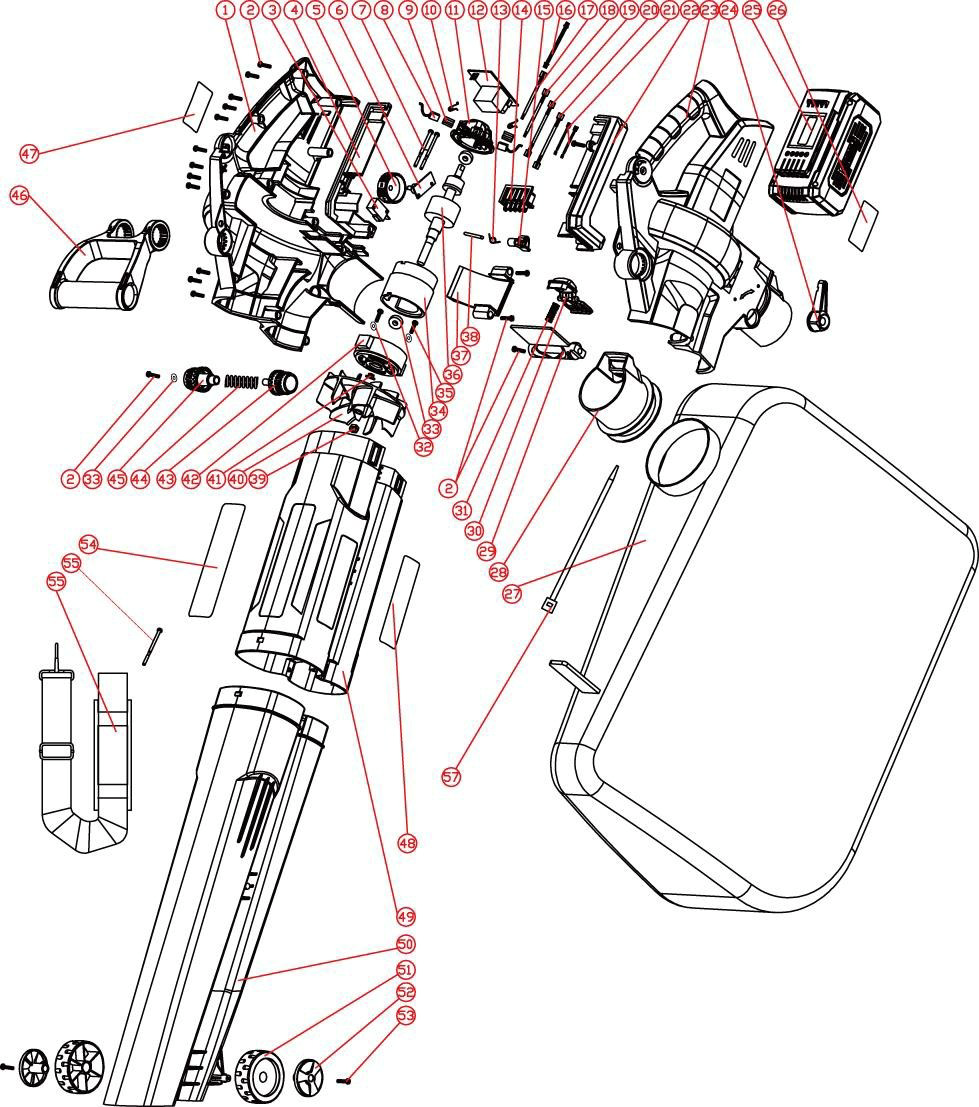 1 2 3 4 5 6 7 8 9 10 11 12 13 14 15 16 17 18 19 20 21 22 23 24 25 26

47

46

38

37

36

35

34

33

32

2 33 45 44 43 42 41 40 39

2

31

30

29

28

27

54

55

55

57

48

49

50

51

52

53