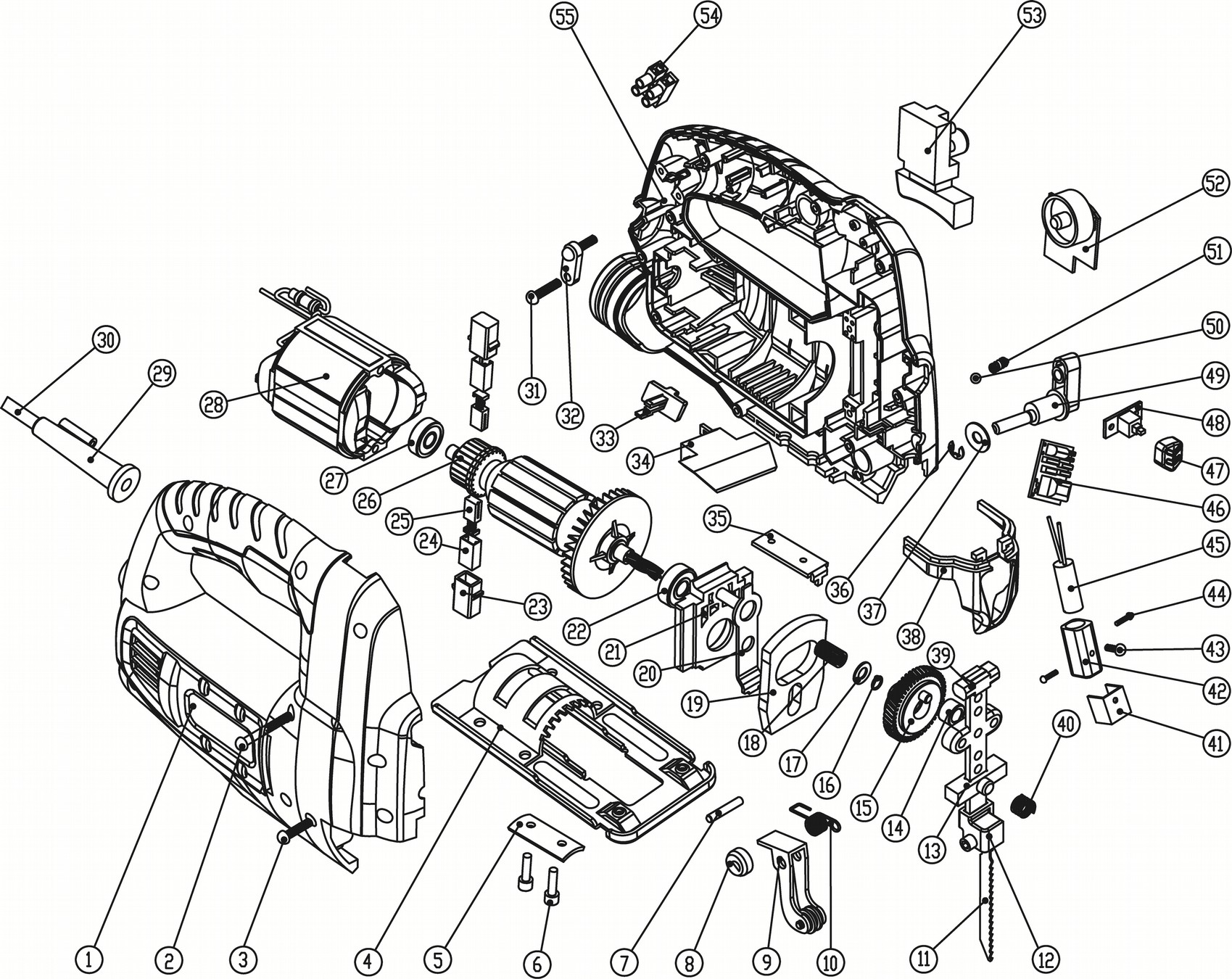 55
54
53
52
51
50
49
48
47
46
45
44
43
42
41
40
39
38
37
36
35
34
33
32
31
30
29
28
27
26
25
24
23
22
21
20
19
18
17
16
15
14
13
12
11
10
9
8
7
6
5
4
3
2
1