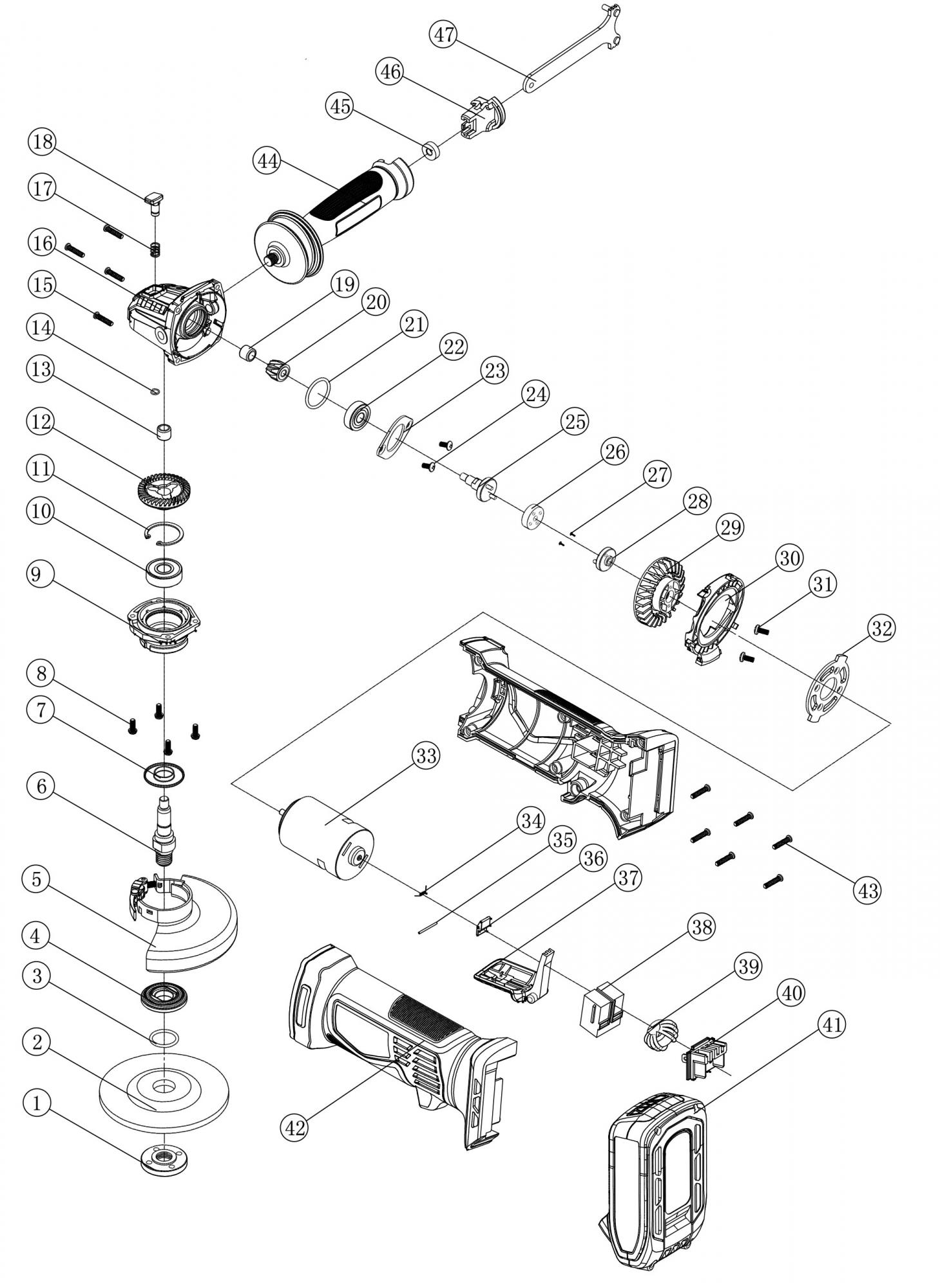 47
46
45
44
18
17
16
15
14
13
12
11
10
9
8
7
6
5
4
3
2
1
19
20
21
22
23
24
25
26
27
28
29
30
31
32
33
34
35
36
37
38
39
40
41
42
43